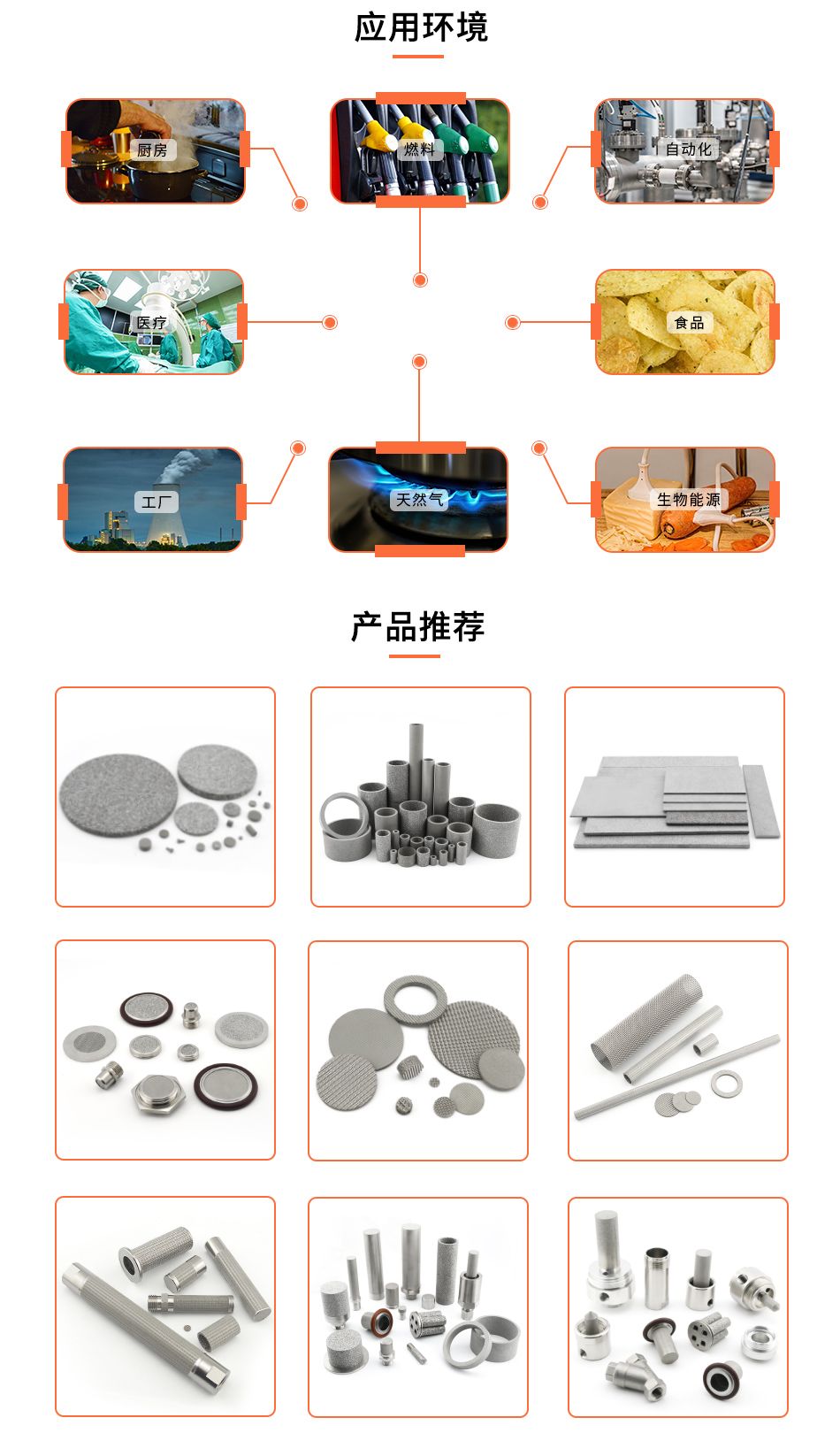 应用环境

厨房

燃料

自动化

医疗

食品

工厂

天然气

生物能源

产品推荐